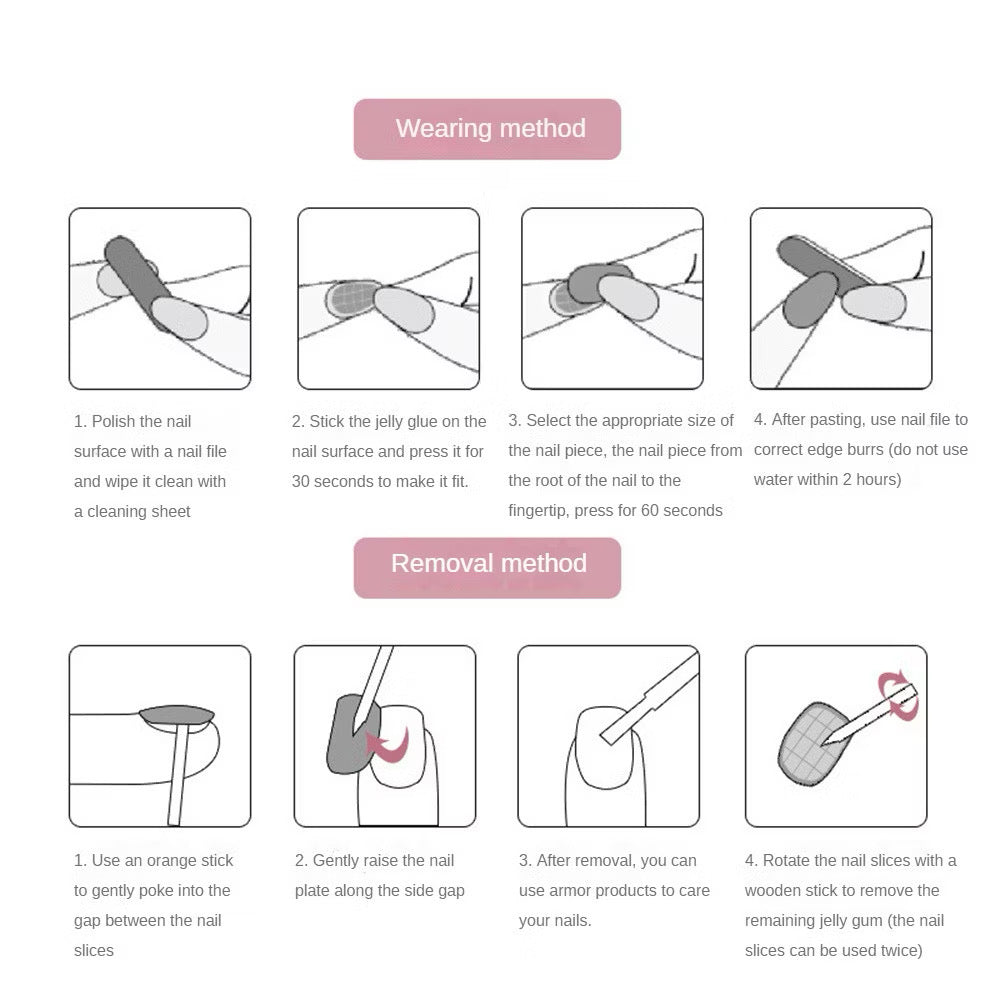 Wearing method

1. Polish the nail surface with a nail file and wipe it clean with a cleaning sheet

2. Stick the jelly glue on the nail surface and press it for 30 seconds to make it fit.

3. Select the appropriate size of the nail piece, the nail piece from the root of the nail to the fingertip, press for 60 seconds

4. After pasting, use nail file to correct edge burrs (do not use water within 2 hours)

Removal method

1. Use an orange stick to gently poke into the gap between the nail slices

2. Gently raise the nail plate along the side gap

3. After removal, you can use armor products to care your nails.

4. Rotate the nail slices with a wooden stick to remove the remaining jelly gum (the nail slices can be used twice)